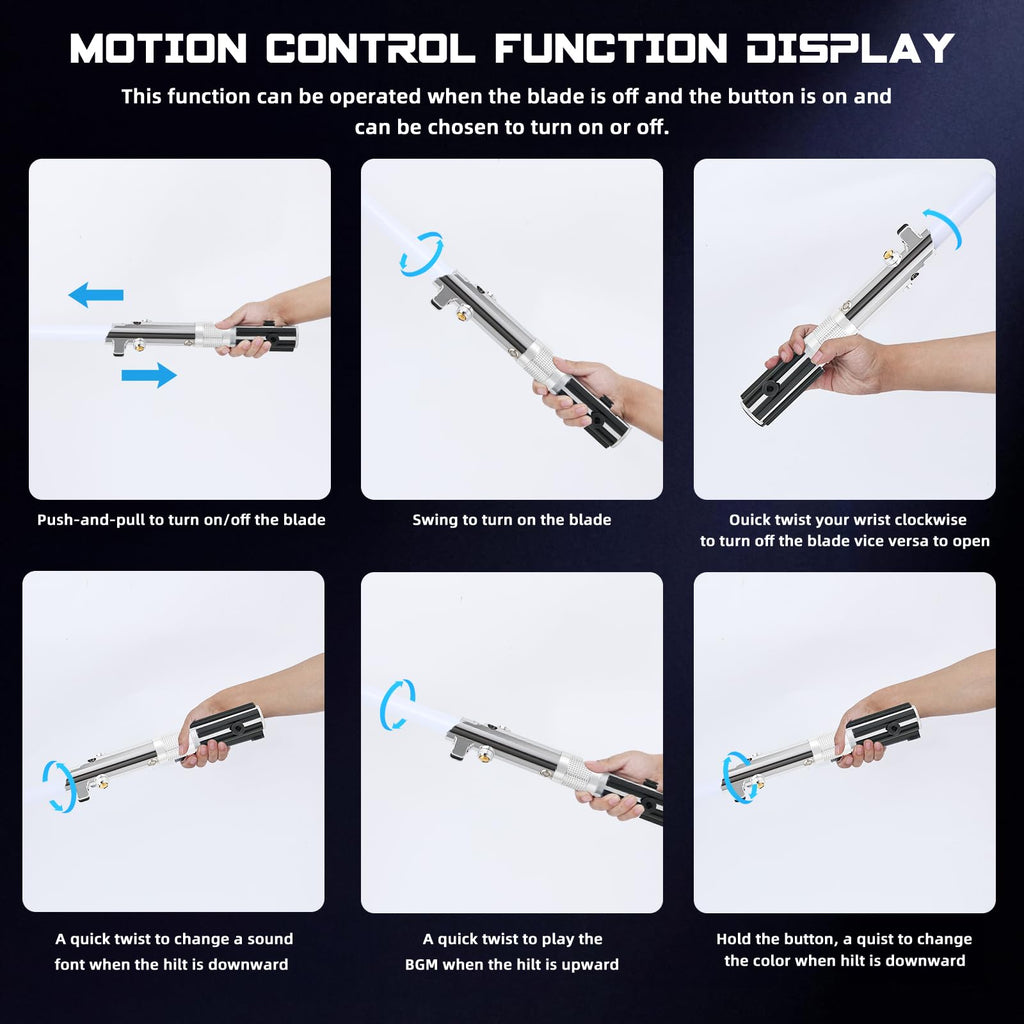 MOTION CONTROL FUNCTION DISPLAY

This function can be operated when the blade is off and the button is on and can be chosen to turn on or off.

Push-and-pull to turn on/off the blade

Swing to turn on the blade

Quick twist your wrist clockwise to turn off the blade vice versa to open

A quick twist to change a sound font when the hilt is downward

A quick twist to play the BGM when the hilt is upward

Hold the button, a quist to change the color when hilt is downward